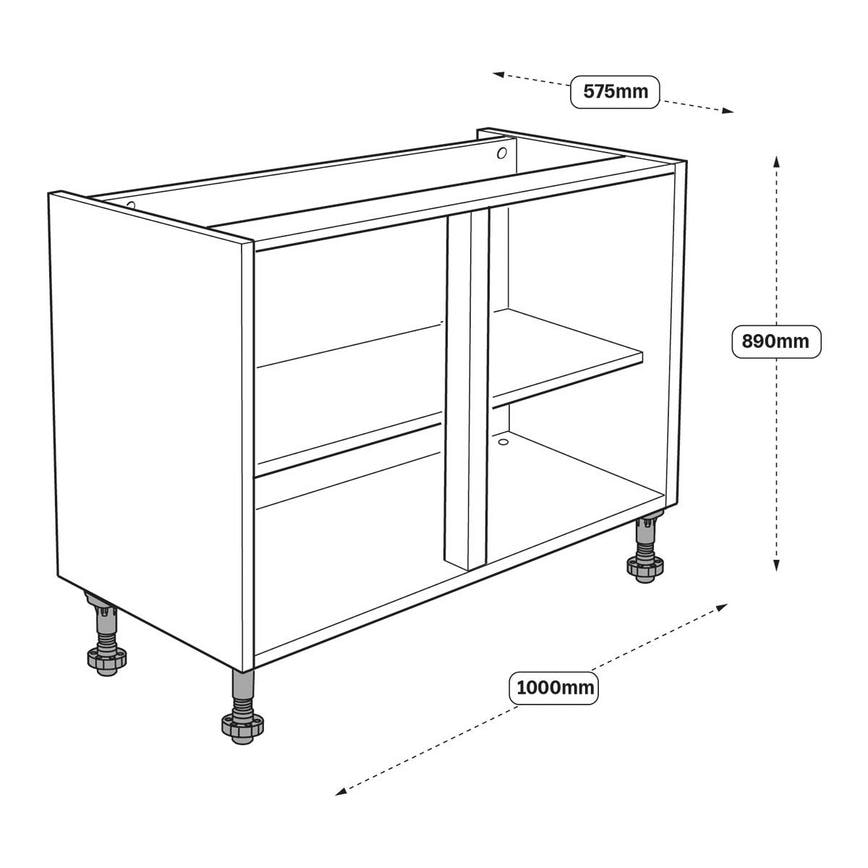 575mm

890mm

1000mm