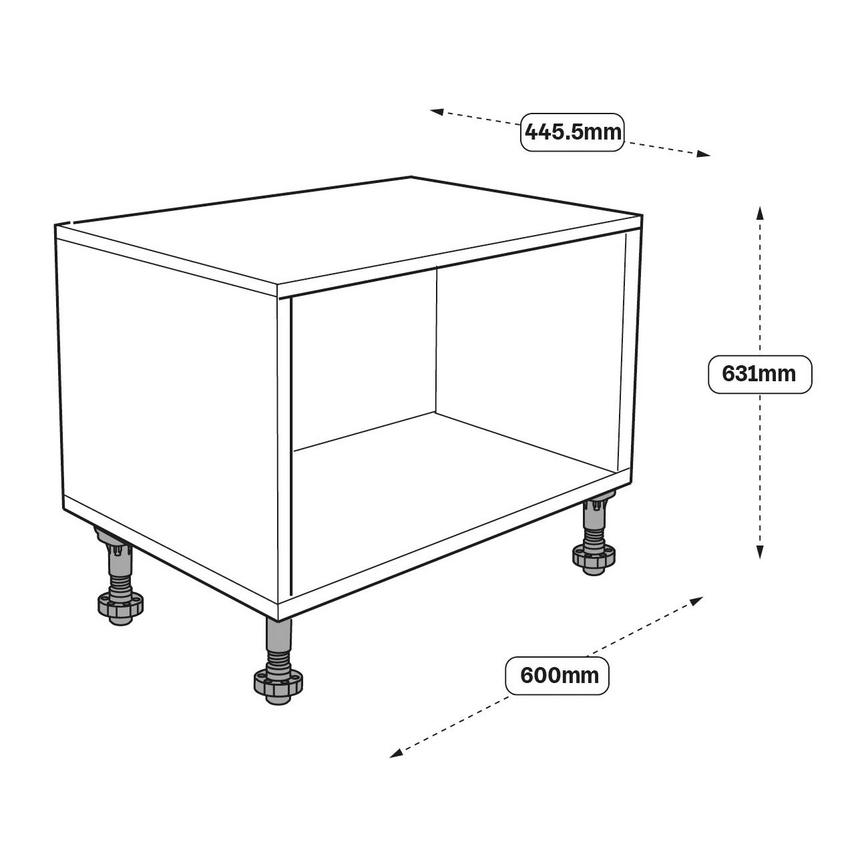 445.5mm

631mm

600mm